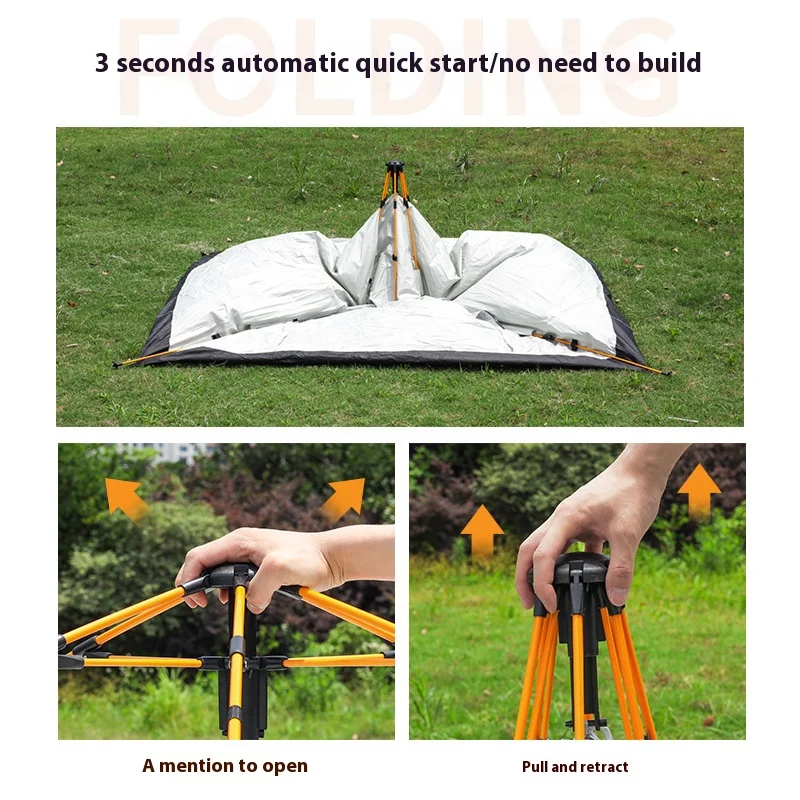 FOLDING

3 seconds automatic quick start/no need to build

A mention to open

Pull and retract